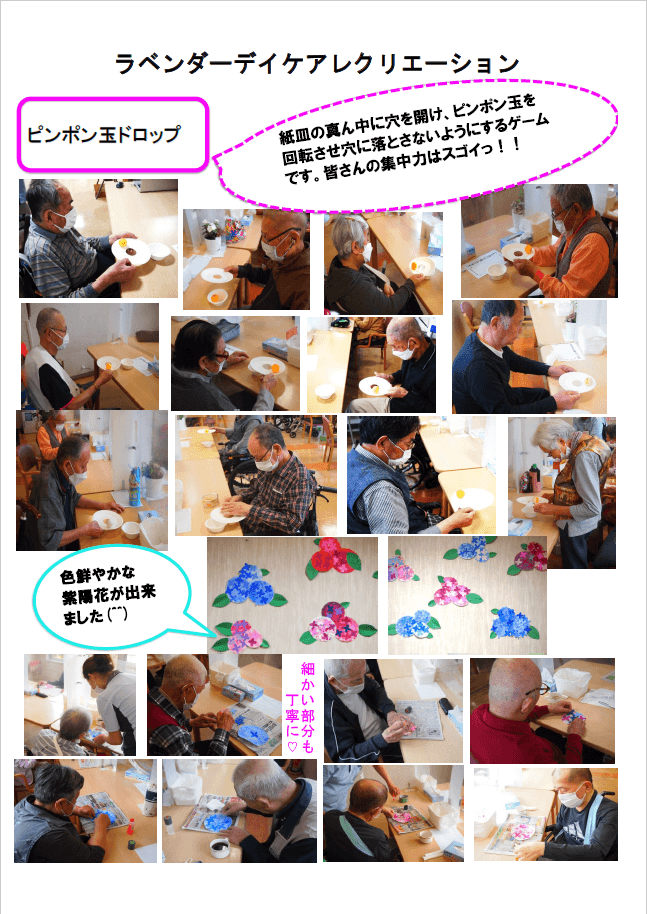 ラベンダーデイケアレクリエーション

ピンポン玉ドロップ

紙皿の真ん中に穴を開け、ピンポン玉を回転させ穴に落とさないようにするゲームです。皆さんの集中力はスゴイっ！！

色鮮やかな紫陽花が出来ました(^^)

細かい部分も丁寧に♡